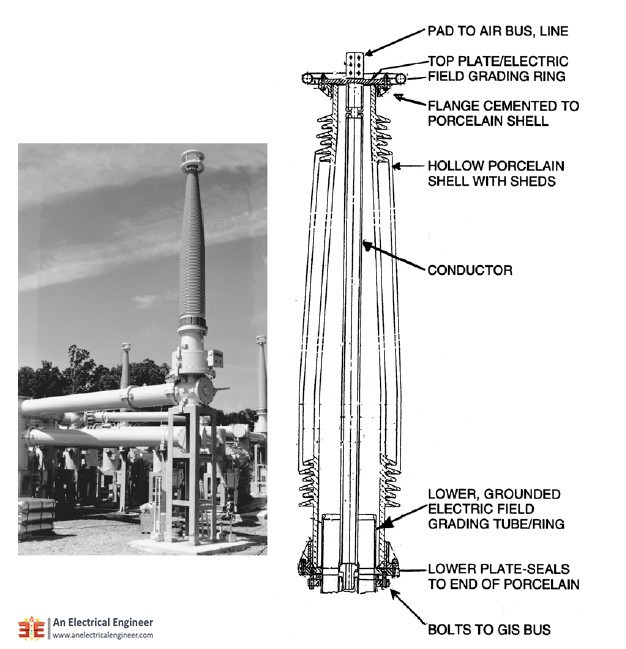 PAD TO AIR BUS, LINE

TOP PLATE/ELECTRIC FIELD GRADING RING

FLANGE CEMENTED TO PORCELAIN SHELL

HOLLOW PORCELAIN SHELL WITH SHEDS

CONDUCTOR

LOWER, GROUNDED ELECTRIC FIELD GRADING TUBE/RING

LOWER PLATE-SEALS TO END OF PORCELAIN

BOLTS TO GIS BUS

An Electrical Engineer
www.anelectricalengineer.com